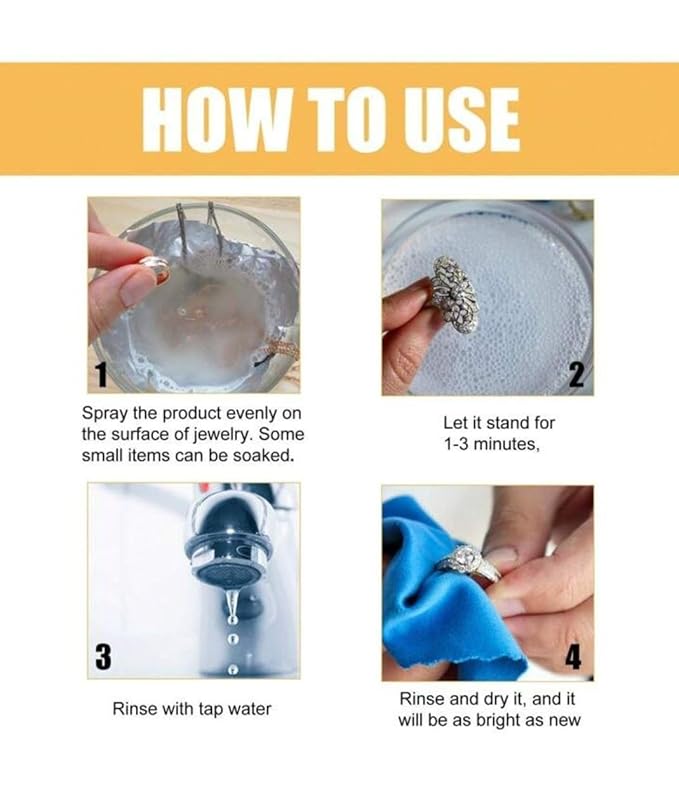 HOW TO USE

1

Spray the product evenly on the surface of jewelry. Some small items can be soaked.

2

Let it stand for 1-3 minutes,

3

Rinse with tap water

4

Rinse and dry it, and it will be as bright as new